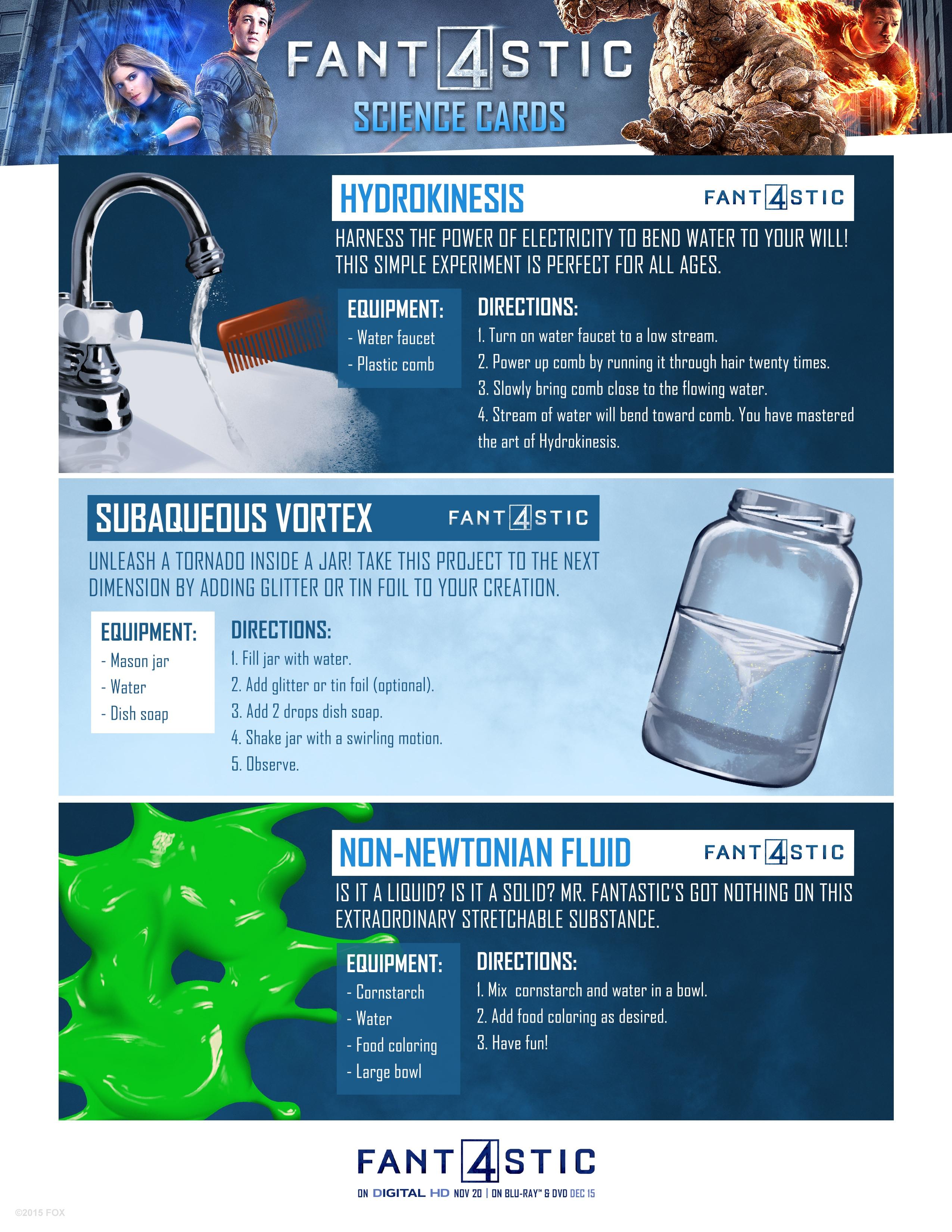 FANT4STIC
SCIENCE CARDS

HYDROKINESIS
FANT4STIC

HARNESS THE POWER OF ELECTRICITY TO BEND WATER TO YOUR WILL! THIS SIMPLE EXPERIMENT IS PERFECT FOR ALL AGES.

EQUIPMENT:
- Water faucet
- Plastic comb

DIRECTIONS:
1. Turn on water faucet to a low stream.
2. Power up comb by running it through hair twenty times.
3. Slowly bring comb close to the flowing water.
4. Stream of water will bend toward comb. You have mastered the art of Hydrokinesis.

SUBAQUEOUS VORTEX
FANT4STIC

UNLEASH A TORNADO INSIDE A JAR! TAKE THIS PROJECT TO THE NEXT DIMENSION BY ADDING GLITTER OR TIN FOIL TO YOUR CREATION.

EQUIPMENT:
- Mason jar
- Water
- Dish soap

DIRECTIONS:
1. Fill jar with water.
2. Add glitter or tin foil (optional).
3. Add 2 drops dish soap.
4. Shake jar with a swirling motion.
5. Observe.

NON-NEWTONIAN FLUID
FANT4STIC

IS IT A LIQUID? IS IT A SOLID? MR. FANTASTIC'S GOT NOTHING ON THIS EXTRAORDINARY STRETCHABLE SUBSTANCE.

EQUIPMENT:
- Cornstarch
- Water
- Food coloring
- Large bowl

DIRECTIONS:
1. Mix cornstarch and water in a bowl.
2. Add food coloring as desired.
3. Have fun!

FANT4STIC
ON DIGITAL HD NOV 20 | ON BLU-RAY™ & DVD DEC 15

©2015 FOX